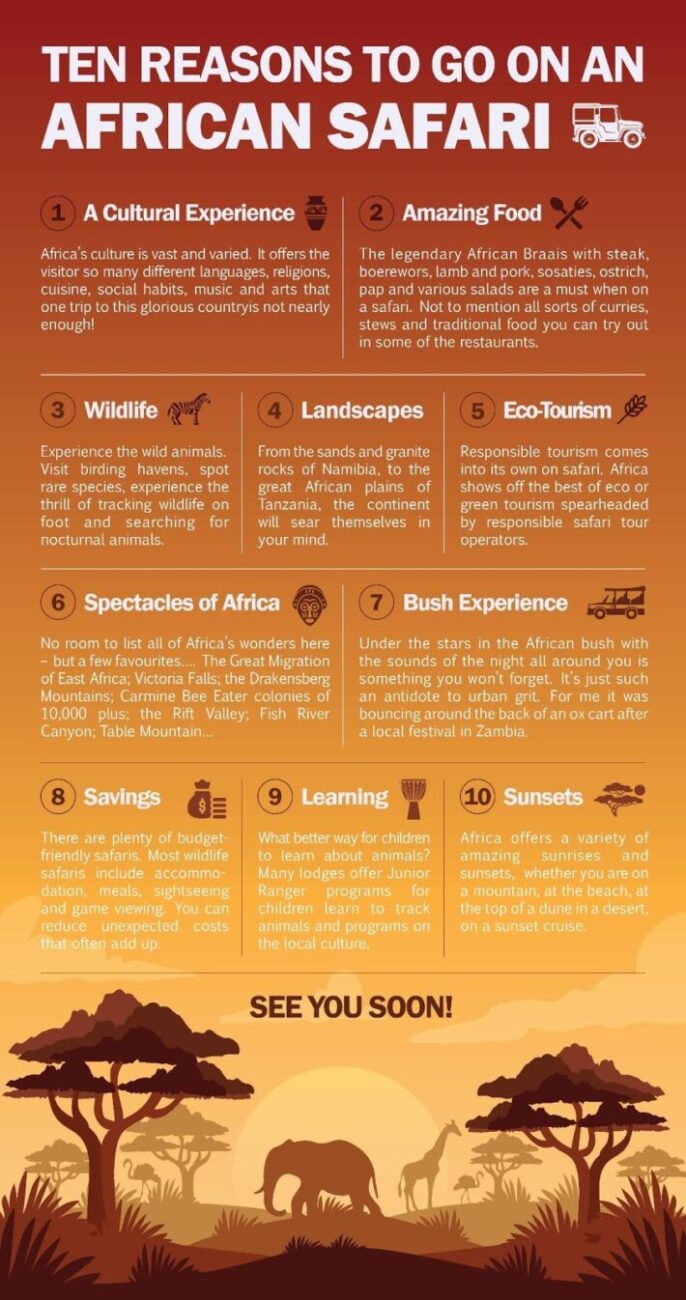 TEN REASONS TO GO ON AN AFRICAN SAFARI

1 A Cultural Experience

Africa's culture is vast and varied. It offers the visitor so many different languages, religions, cuisine, social habits, music and arts that one trip to this glorious countryis not nearly enough!

2 Amazing Food

The legendary African Braais with steak, boerewors, lamb and pork, sosaties, ostrich, pap and various salads are a must when on a safari. Not to mention all sorts of curries, stews and traditional food you can try out in some of the restaurants.

3 Wildlife

Experience the wild animals. Visit birding havens, spot rare species, experience the thrill of tracking wildlife on foot and searching for nocturnal animals.

4 Landscapes

From the sands and granite rocks of Namibia, to the great African plains of Tanzania, the continent will sear themselves in your mind.

5 Eco-Tourism

Responsible tourism comes into its own on safari. Africa shows off the best of eco or green tourism spearheaded by responsible safari tour operators.

6 Spectacles of Africa

No room to list all of Africa's wonders here – but a few favourites.... The Great Migration of East Africa; Victoria Falls; the Drakensberg Mountains; Carmine Bee Eater colonies of 10,000 plus; the Rift Valley; Fish River Canyon; Table Mountain...

7 Bush Experience

Under the stars in the African bush with the sounds of the night all around you is something you won't forget. It's just such an antidote to urban grit. For me it was bouncing around the back of an ox cart after a local festival in Zambia.

8 Savings

There are plenty of budget-friendly safaris. Most wildlife safaris include accommodation, meals, sightseeing and game viewing. You can reduce unexpected costs that often add up.

9 Learning

What better way for children to learn about animals? Many lodges offer Junior Ranger programs for children learn to track animals and programs on the local culture.

10 Sunsets

Africa offers a variety of amazing sunrises and sunsets, whether you are on a mountain, at the beach, at the top of a dune in a desert, on a sunset cruise.

SEE YOU SOON!